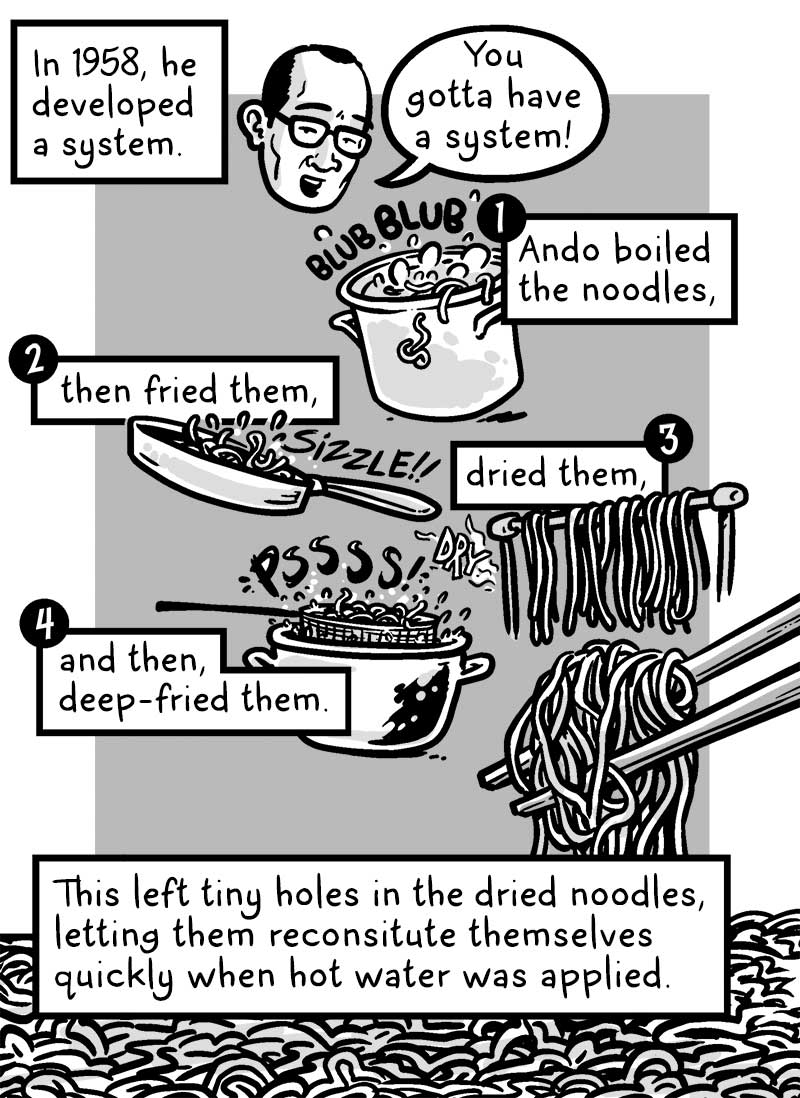 In 1958, he developed a system.

You gotta have a system!

BLUB BLUB

1 Ando boiled the noodles,

2 then fried them,

SIZZLE!!

3 dried them,

DRY

PSSSS!

4 and then, deep-fried them.

This left tiny holes in the dried noodles, letting them reconsitute themselves quickly when hot water was applied.